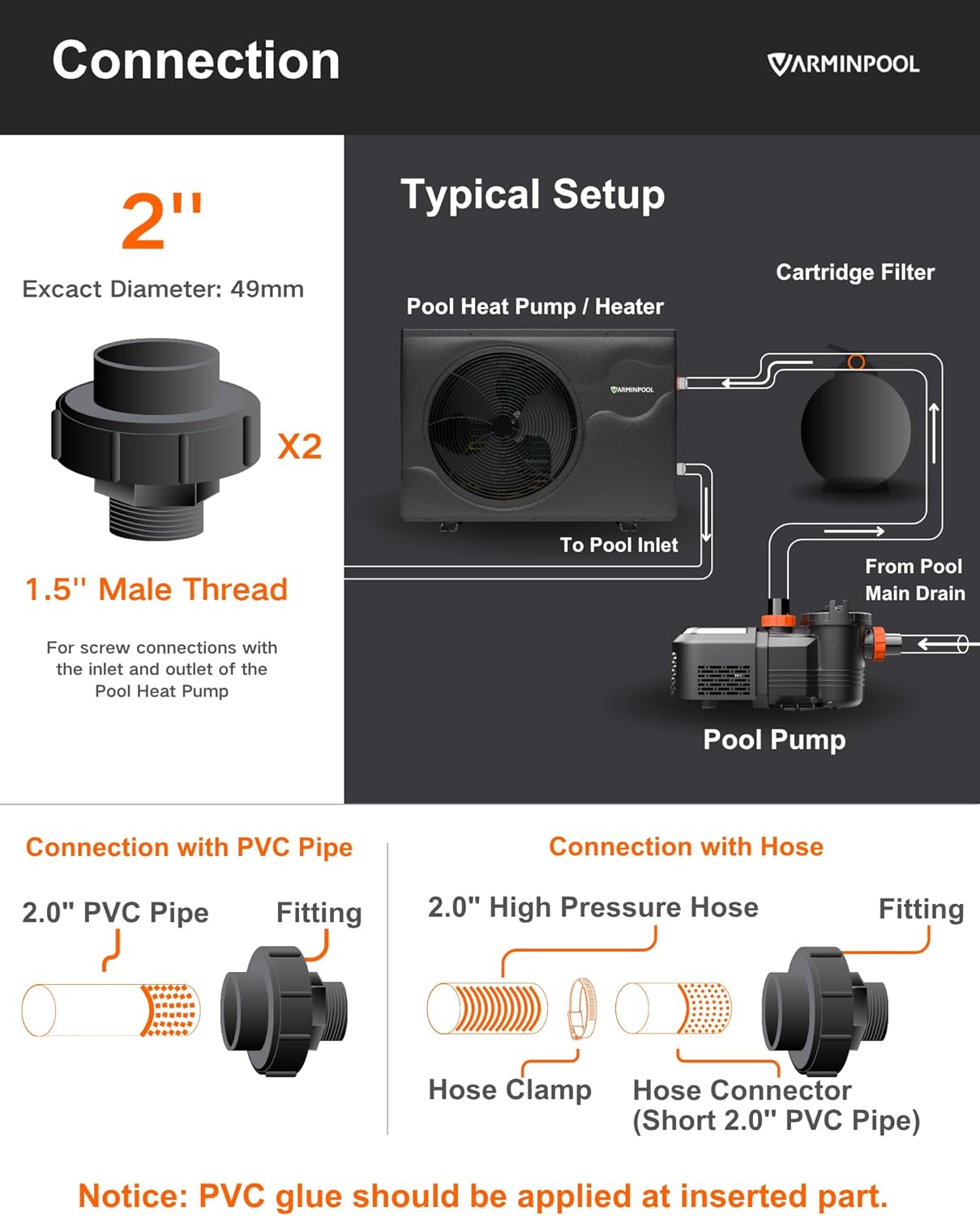 Connection

VARMINPOOL

2''

Excact Diameter: 49mm

X2

1.5'' Male Thread

For screw connections with the inlet and outlet of the Pool Heat Pump

Typical Setup

Cartridge Filter

Pool Heat Pump / Heater

VARMINPOOL

To Pool Inlet

From Pool Main Drain

Pool Pump

Connection with PVC Pipe

2.0" PVC Pipe

Fitting

Connection with Hose

2.0" High Pressure Hose

Fitting

Hose Clamp

Hose Connector (Short 2.0" PVC Pipe)

Notice: PVC glue should be applied at inserted part.