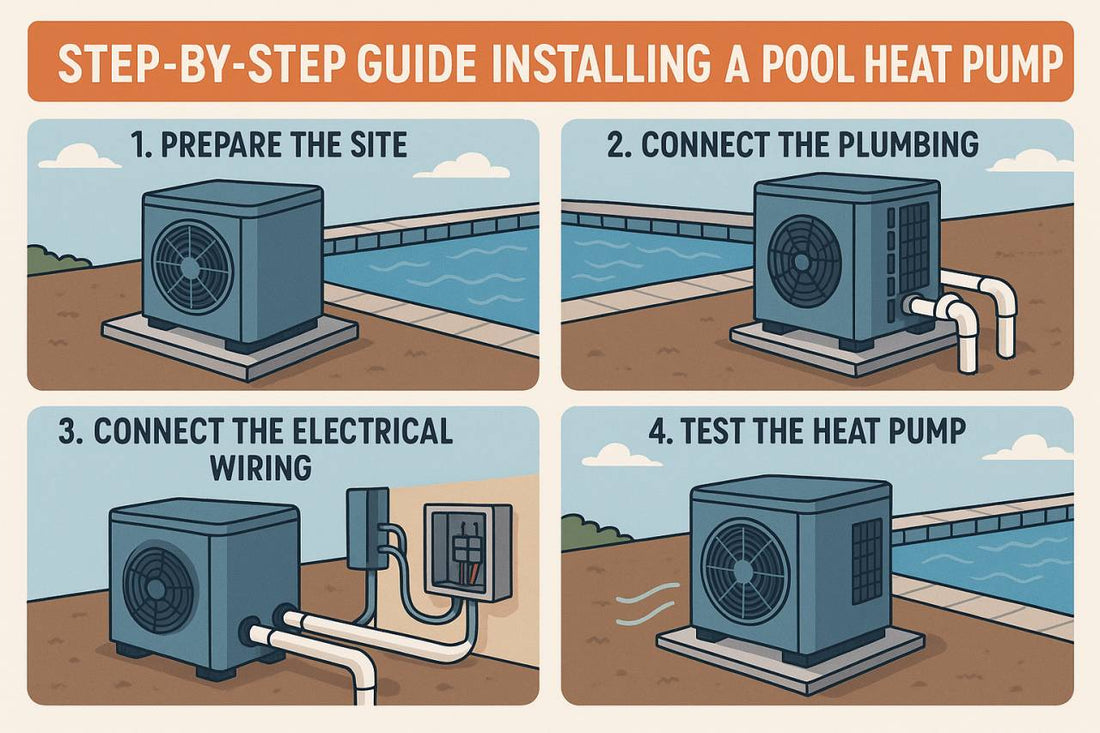 STEP-BY-STEP GUIDE INSTALLING A POOL HEAT PUMP

1. PREPARE THE SITE

2. CONNECT THE PLUMBING

3. CONNECT THE ELECTRICAL WIRING

4. TEST THE HEAT PUMP